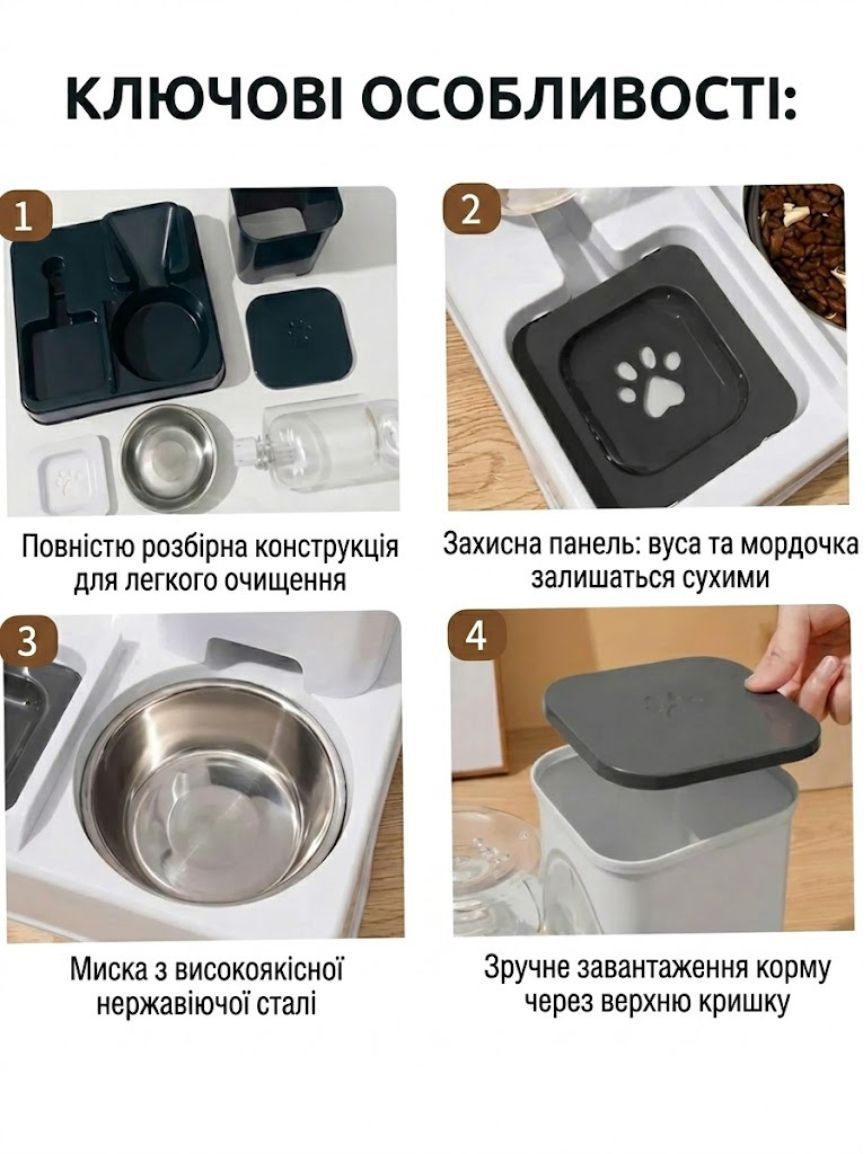 КЛЮЧОВІ ОСОБЛИВОСТІ:

1

Повністю розбірна конструкція для легкого очищення

2

Захисна панель: вуса та мордочка залишаться сухими

3

Миска з високоякісної нержавіючої сталі

4

Зручне завантаження корму через верхню кришку